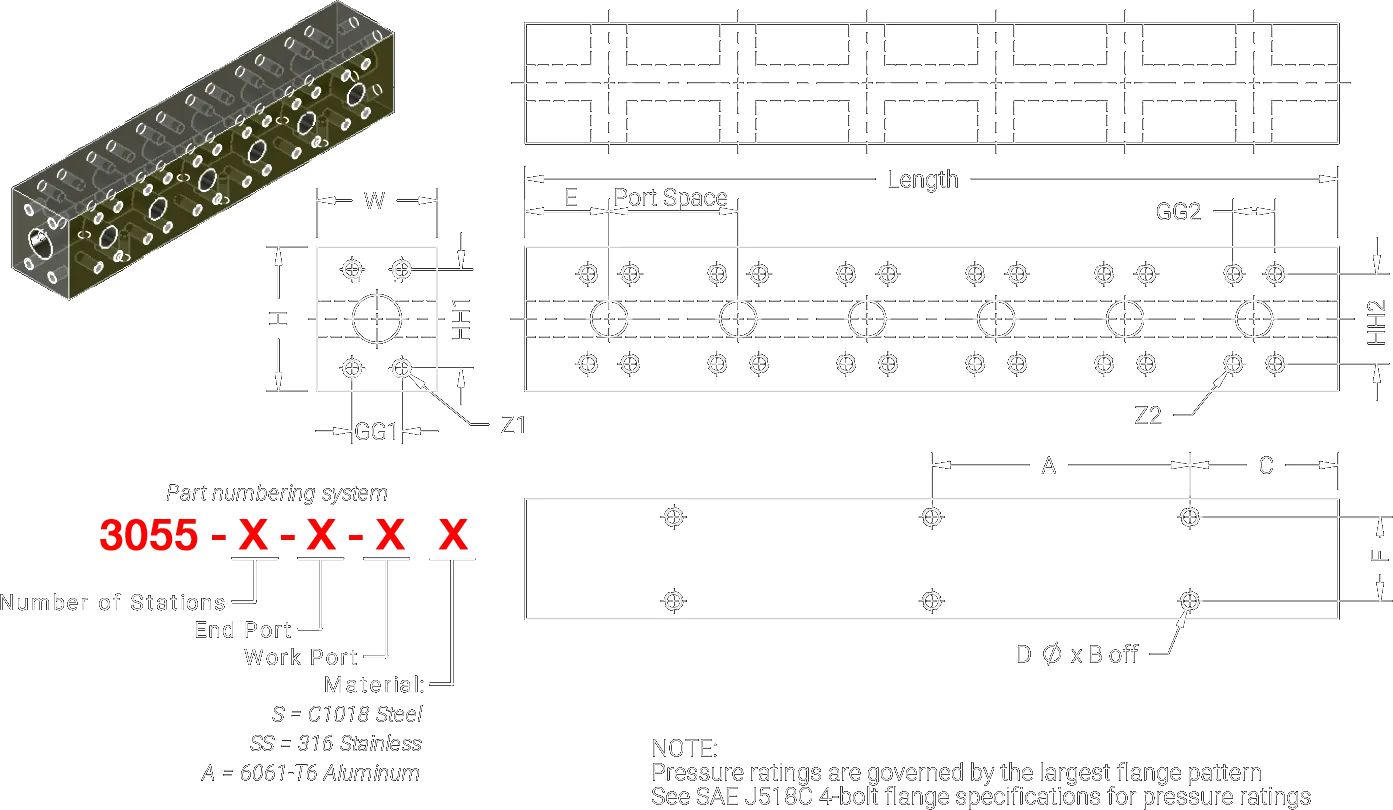 W

H

HH1

GG1

Z1

Length

E

Port Space

GG2

HH2

Z2

A

C

F

D Ø x B off

Part numbering system

3055 - X - X - X X

Number of Stations

End Port

Work Port

Material:

S = C1018 Steel

SS = 316 Stainless

A = 6061-T6 Aluminum

NOTE:
Pressure ratings are governed by the largest flange pattern
See SAE J518C 4-bolt flange specifications for pressure ratings