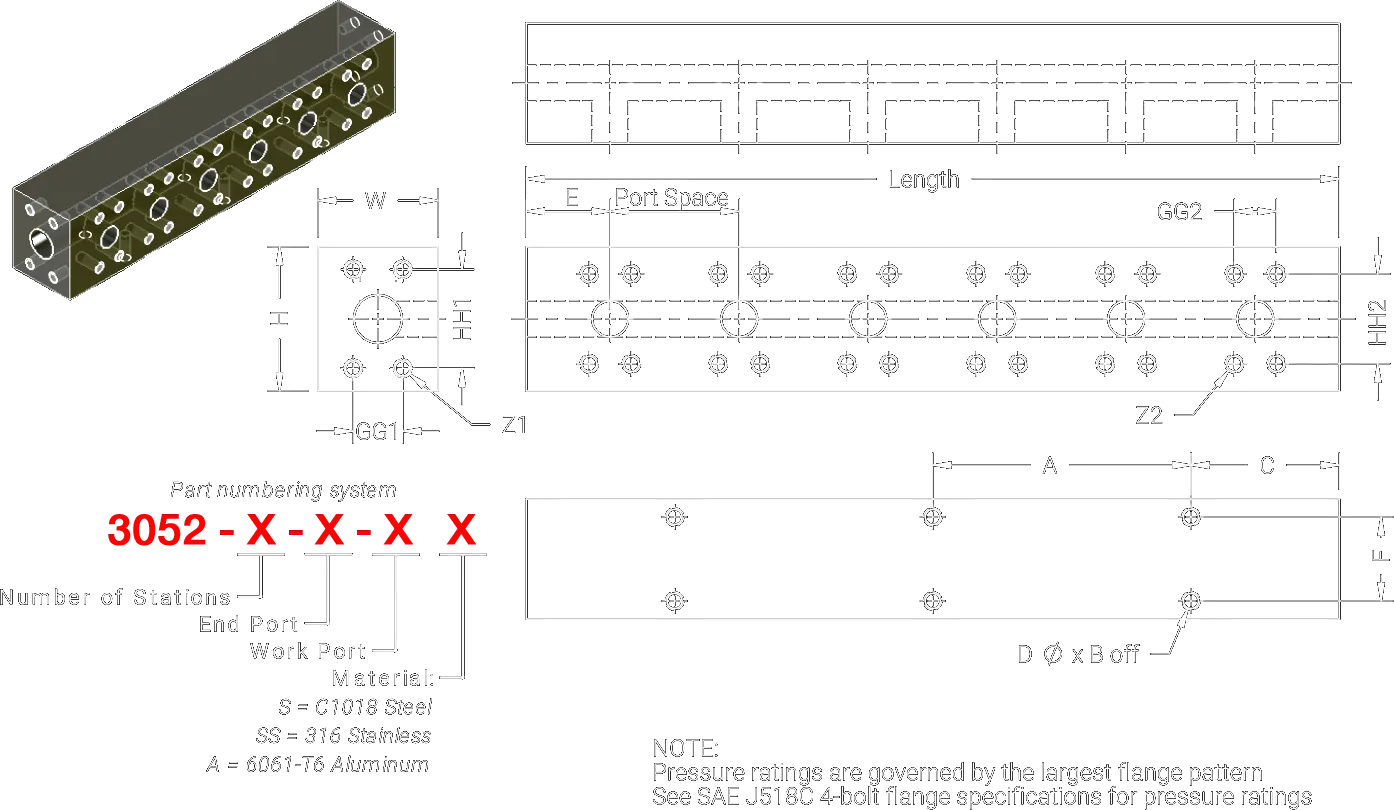 W

H

HH1

GG1

Z1

Length

E

Port Space

GG2

HH2

Z2

A

C

F

D Ø x B off

Part numbering system

3052 - X - X - X X

Number of Stations

End Port

Work Port

Material:

S = C1018 Steel

SS = 316 Stainless

A = 6061-T6 Aluminum

NOTE:
Pressure ratings are governed by the largest flange pattern
See SAE J518C 4-bolt flange specifications for pressure ratings