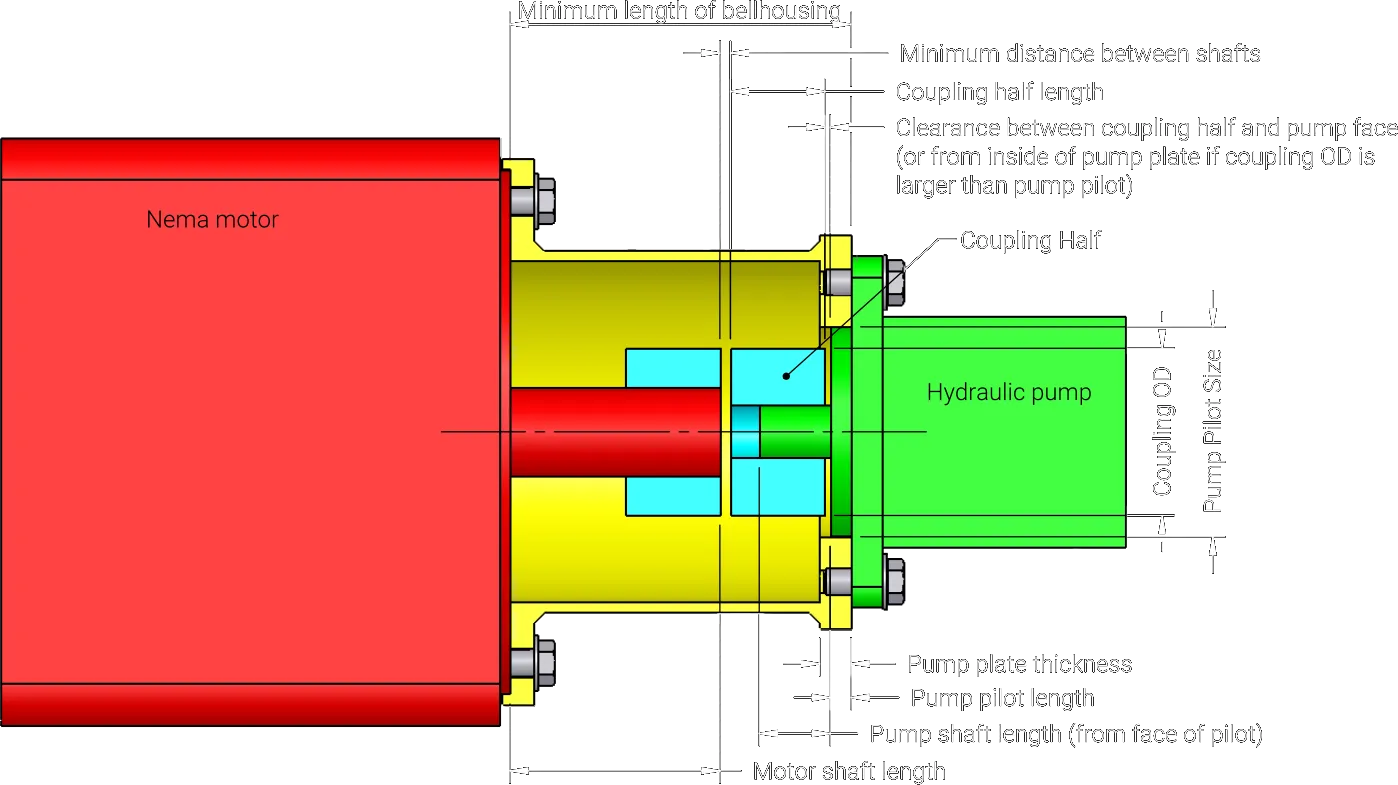 Minimum length of bellhousing
Minimum distance between shafts
Coupling half length
Clearance between coupling half and pump face (or from inside of pump plate if coupling OD is larger than pump pilot)
Nema motor
Coupling Half
Hydraulic pump
Coupling OD
Pump Pilot Size
Pump plate thickness
Pump pilot length
Pump shaft length (from face of pilot)
Motor shaft length